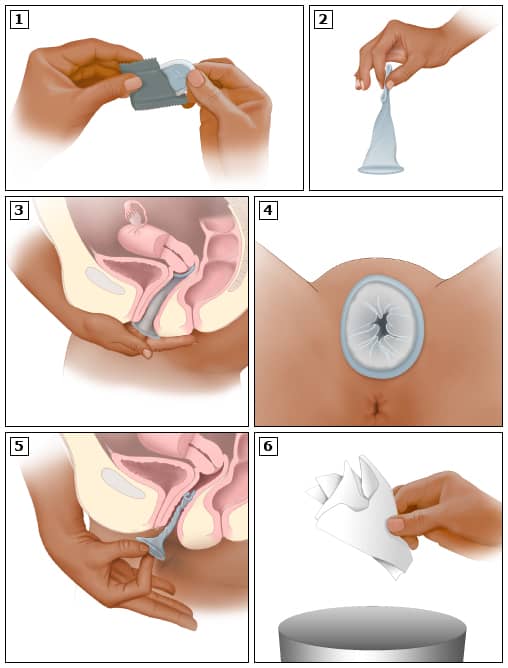 1

2

3

4

5

6